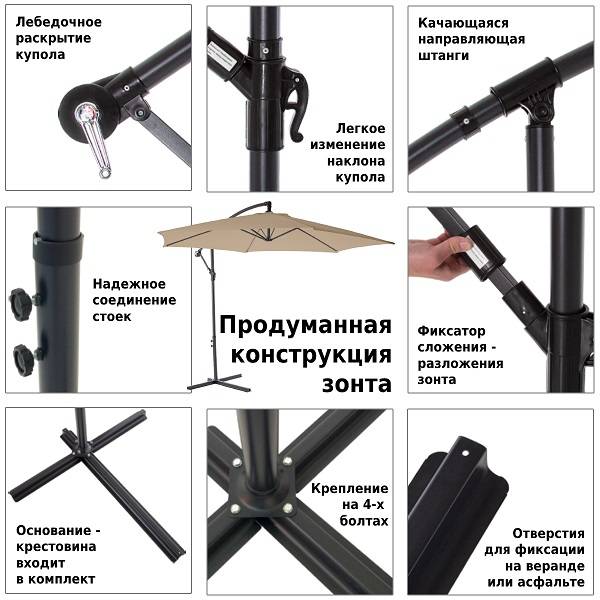 Лебедочное раскрытие купола

Легкое изменение наклона купола

Качающаяся направляющая штанги

Надежное соединение стоек

Продуманная конструкция зонта

Фиксатор сложения - разложения зонта

Основание - крестовина входит в комплект

Крепление на 4-х болтах

Отверстия для фиксации на веранде или асфальте